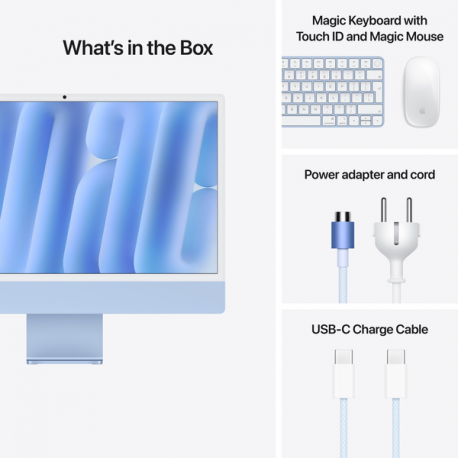 What's in the Box

Magic Keyboard with Touch ID and Magic Mouse

Power adapter and cord

USB-C Charge Cable