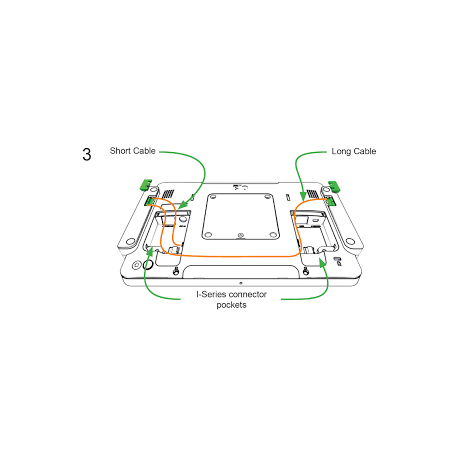 3

Short Cable

Long Cable

I-Series connector pockets